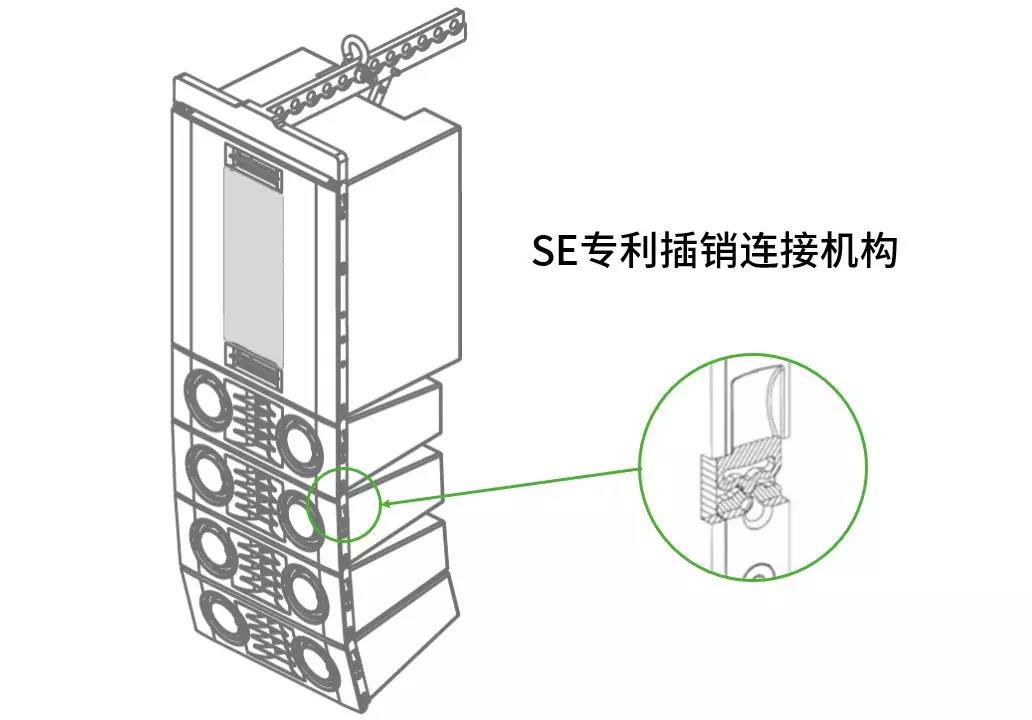 SE专利插销连接机构